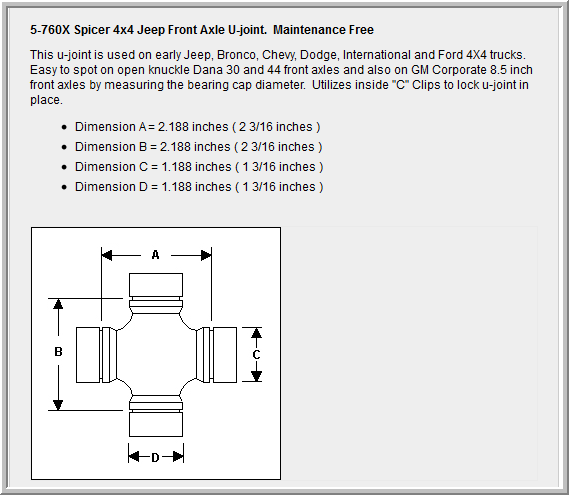 5-760X Spicer 4x4 Jeep Front Axle U-joint. Maintenance Free

This u-joint is used on early Jeep, Bronco, Chevy, Dodge, International and Ford 4X4 trucks. Easy to spot on open knuckle Dana 30 and 44 front axles and also on GM Corporate 8.5 inch front axles by measuring the bearing cap diameter. Utilizes inside "C" Clips to lock u-joint in place.

- Dimension A = 2.188 inches ( 2 3/16 inches )
- Dimension B = 2.188 inches ( 2 3/16 inches )
- Dimension C = 1.188 inches ( 1 3/16 inches )
- Dimension D = 1.188 inches ( 1 3/16 inches )

A
B
C
D